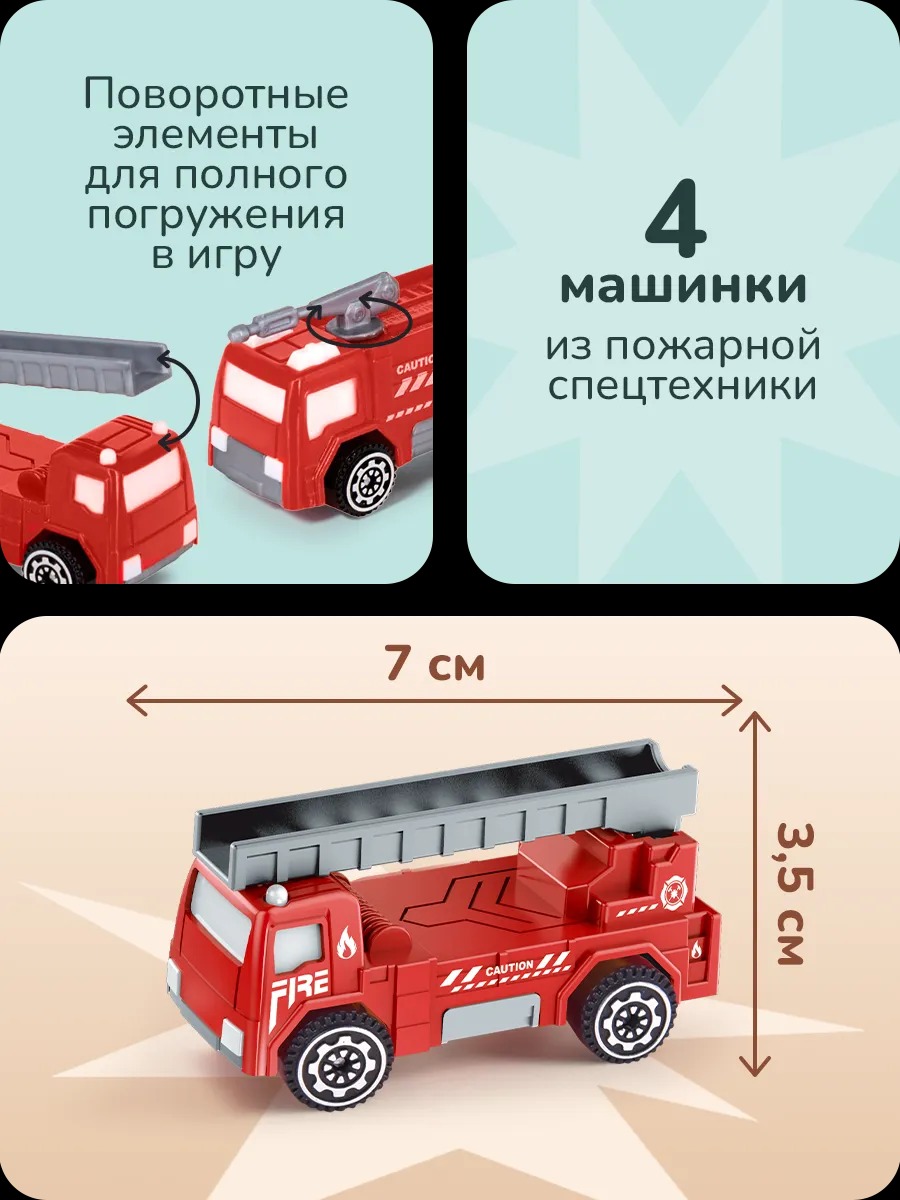 Поворотные элементы для полного погружения в игру

CAUTION

4

машинки

из пожарной спецтехники

7 см

3,5 см

FIRE

CAUTION